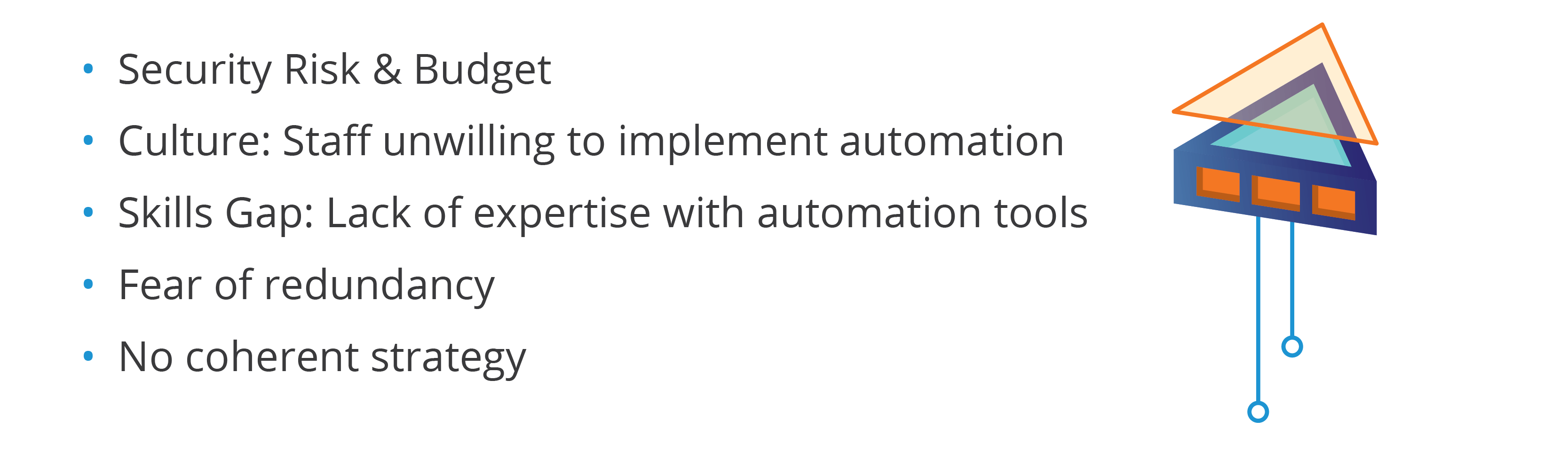 • Security Risk & Budget
• Culture: Staff unwilling to implement automation
• Skills Gap: Lack of expertise with automation tools
• Fear of redundancy
• No coherent strategy