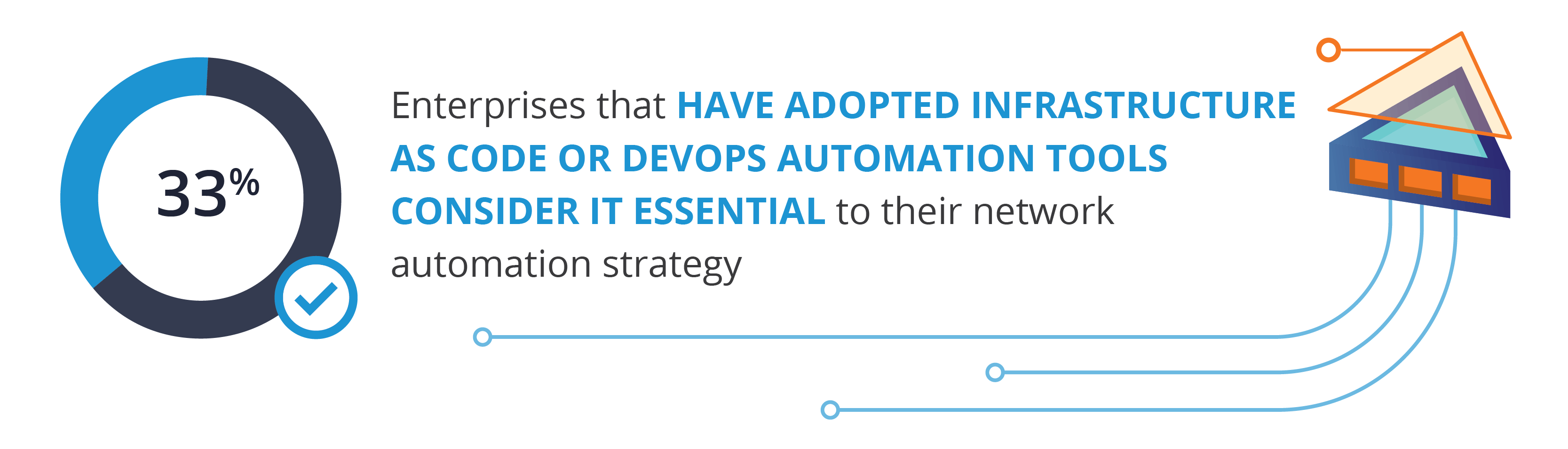 33%

Enterprises that HAVE ADOPTED INFRASTRUCTURE AS CODE OR DEVOPS AUTOMATION TOOLS CONSIDER IT ESSENTIAL to their network automation strategy