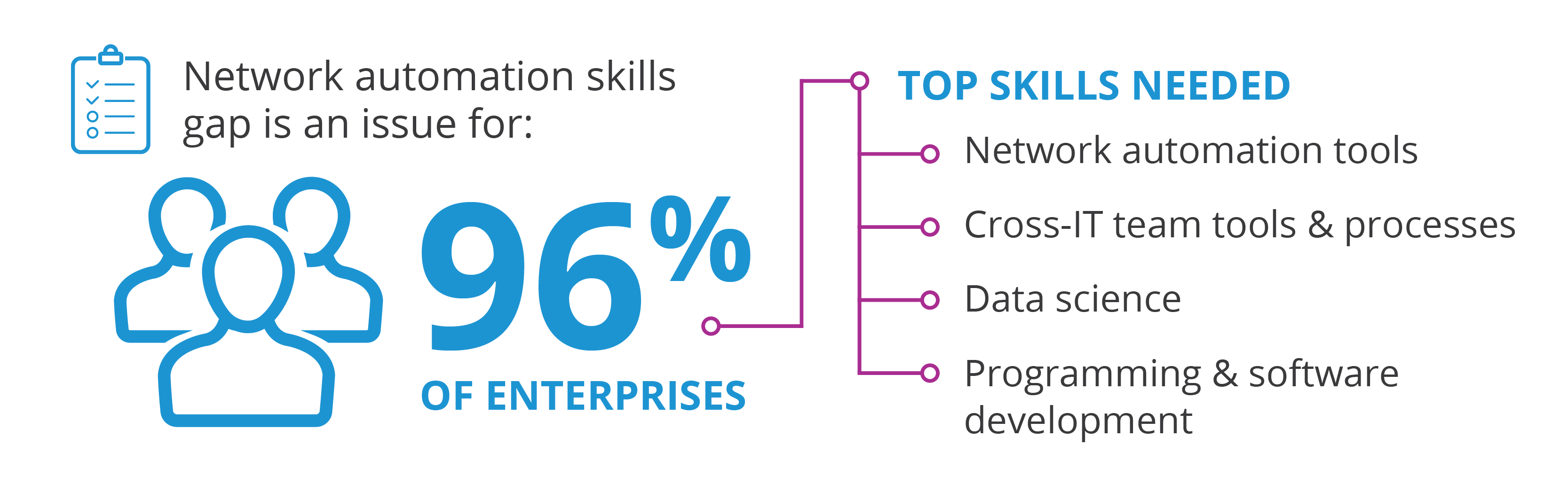 Network automation skills gap is an issue for:

96%

OF ENTERPRISES

TOP SKILLS NEEDED

Network automation tools

Cross-IT team tools & processes

Data science

Programming & software development