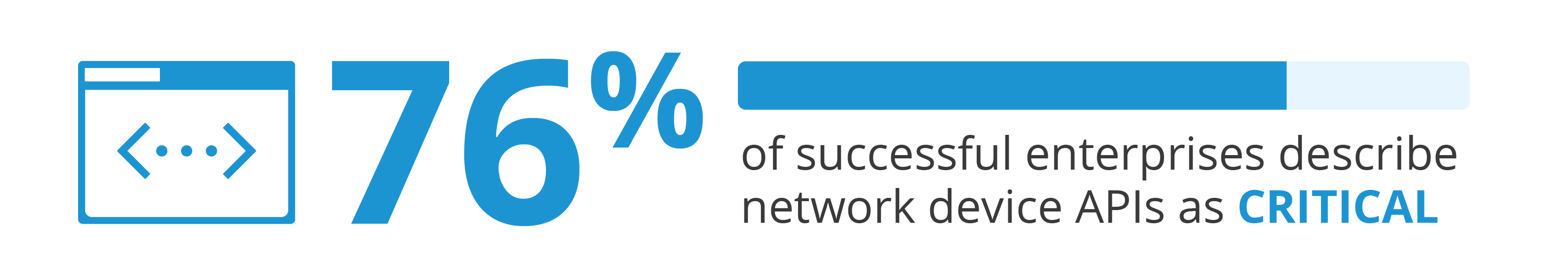 76%

of successful enterprises describe network device APIs as CRITICAL