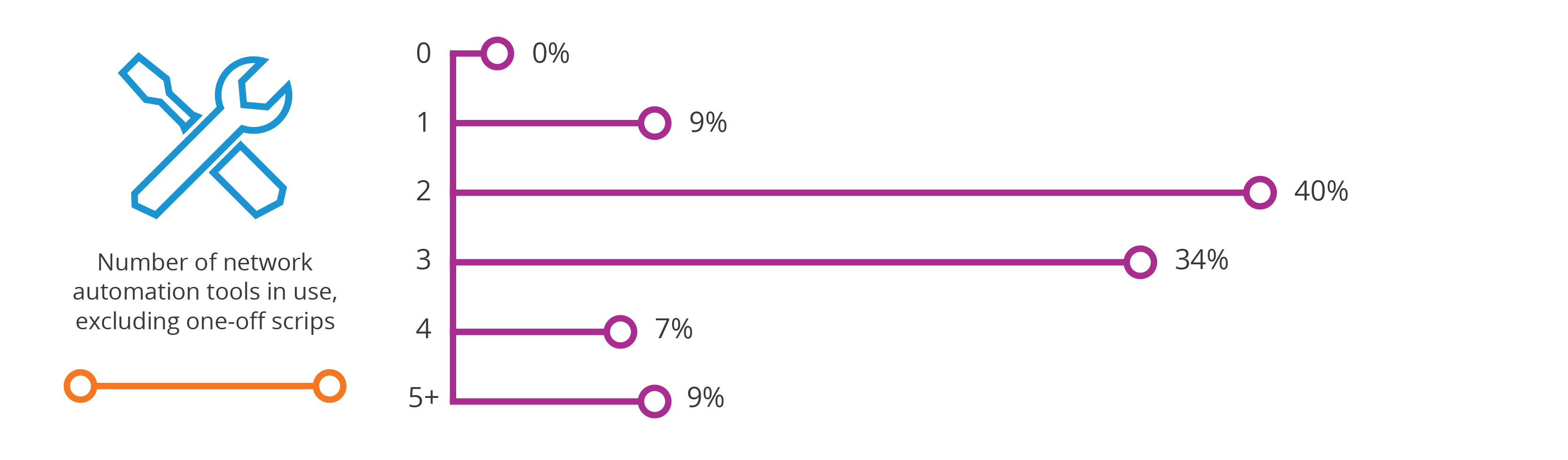 Number of network automation tools in use, excluding one-off scrips

0 0%
1 9%
2 40%
3 34%
4 7%
5+ 9%